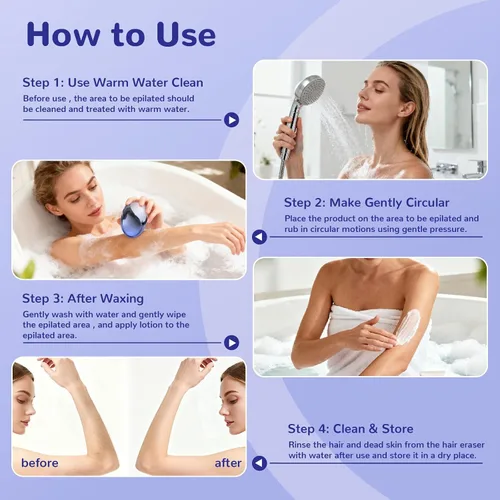 How to Use

Step 1: Use Warm Water Clean
Before use , the area to be epilated should be cleaned and treated with warm water.

Step 2: Make Gently Circular
Place the product on the area to be epilated and rub in circular motions using gentle pressure.

Step 3: After Waxing
Gently wash with water and gently wipe the epilated area , and apply lotion to the epilated area.

before

after

Step 4: Clean & Store
Rinse the hair and dead skin from the hair eraser with water after use and store it in a dry place.