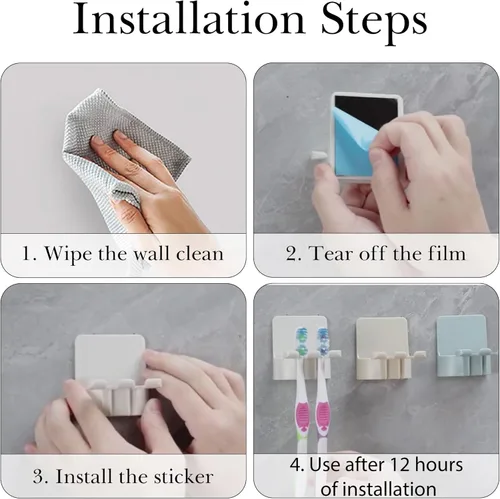 Installation Steps

1. Wipe the wall clean

2. Tear off the film

3. Install the sticker

4. Use after 12 hours of installation