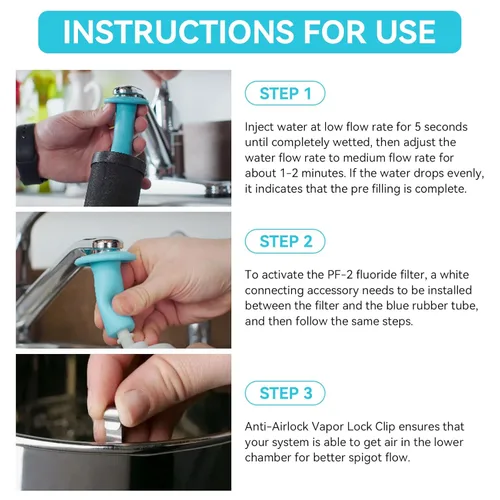 INSTRUCTIONS FOR USE

STEP 1

Inject water at low flow rate for 5 seconds until completely wetted, then adjust the water flow rate to medium flow rate for about 1-2 minutes. If the water drops evenly, it indicates that the pre filling is complete.

STEP 2

To activate the PF-2 fluoride filter, a white connecting accessory needs to be installed between the filter and the blue rubber tube, and then follow the same steps.

STEP 3

Anti-Airlock Vapor Lock Clip ensures that your system is able to get air in the lower chamber for better spigot flow.