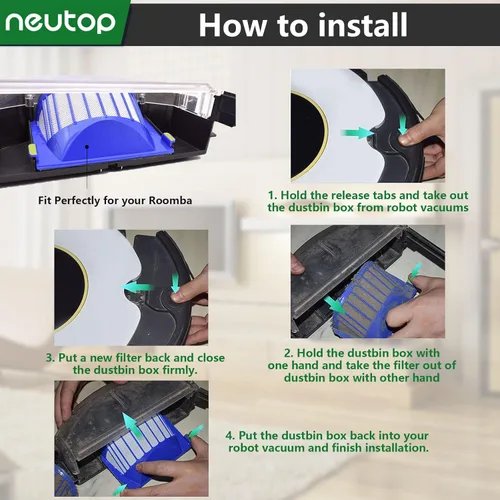 neutop

How to install

Fit Perfectly for your Roomba

1. Hold the release tabs and take out the dustbin box from robot vacuums

3. Put a new filter back and close the dustbin box firmly.

2. Hold the dustbin box with one hand and take the filter out of dustbin box with other hand

4. Put the dustbin box back into your robot vacuum and finish installation.