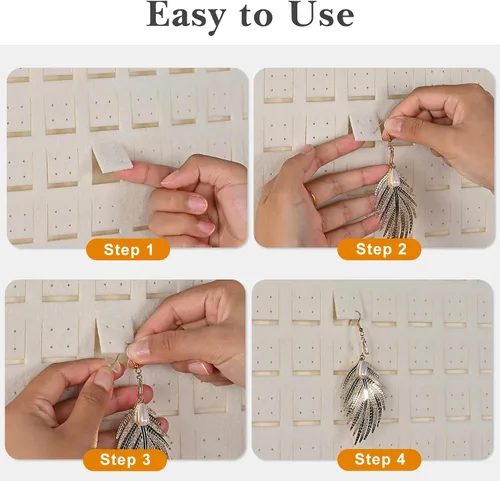 Easy to Use

Step 1

Step 2

Step 3

Step 4