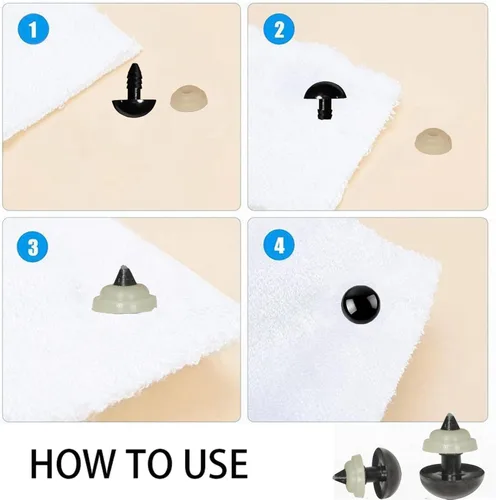 1

2

3

4

HOW TO USE