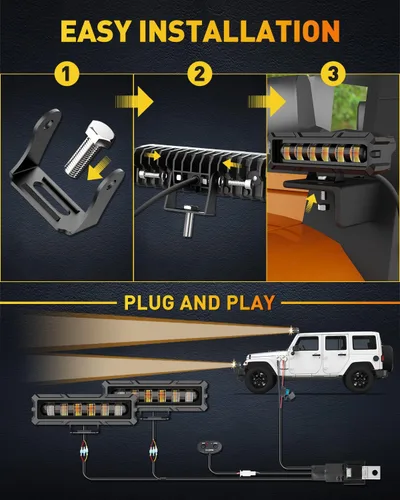 EASY INSTALLATION

1

2

3

PLUG AND PLAY