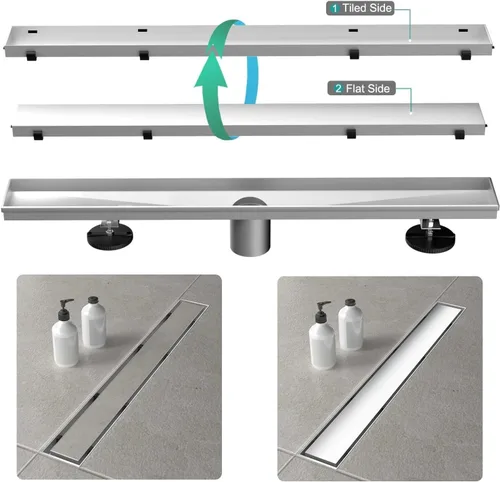 1 Tiled Side

2 Flat Side