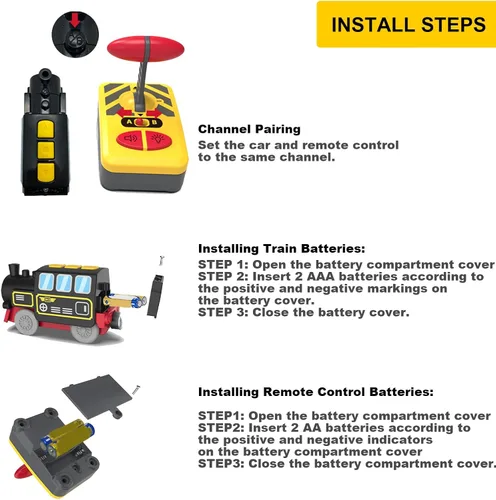 INSTALL STEPS

A B

Channel Pairing
Set the car and remote control to the same channel.

Installing Train Batteries:
STEP 1: Open the battery compartment cover
STEP 2: Insert 2 AAA batteries according to the positive and negative markings on the battery cover.
STEP 3: Close the battery cover.

Installing Remote Control Batteries:

STEP1: Open the battery compartment cover
STEP2: Insert 2 AA batteries according to the positive and negative indicators on the battery compartment cover
STEP3: Close the battery compartment cover.