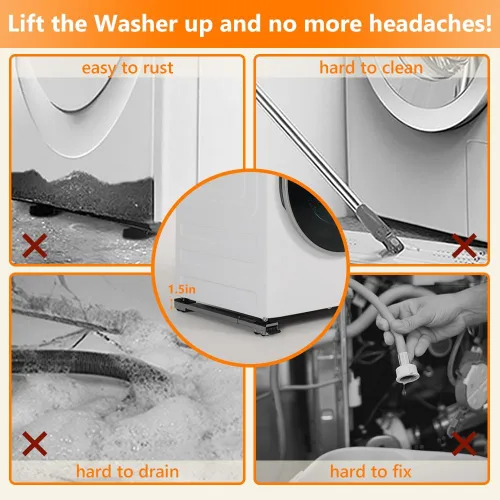 Lift the Washer up and no more headaches!

easy to rust

hard to clean

1.5in

hard to drain

hard to fix