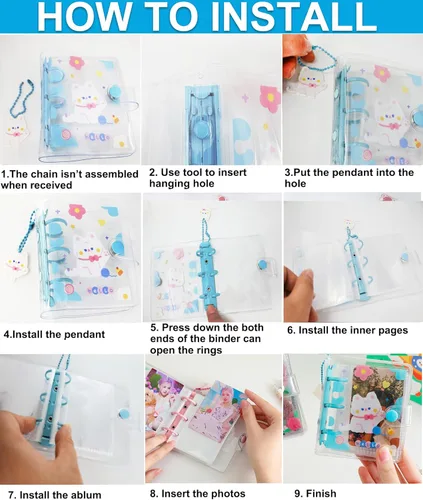 HOW TO INSTALL

1.The chain isn't assembled when received

2. Use tool to insert hanging hole

3.Put the pendant into the hole

4.Install the pendant

5. Press down the both ends of the binder can open the rings

6. Install the inner pages

7. Install the ablum

8. Insert the photos

9. Finish