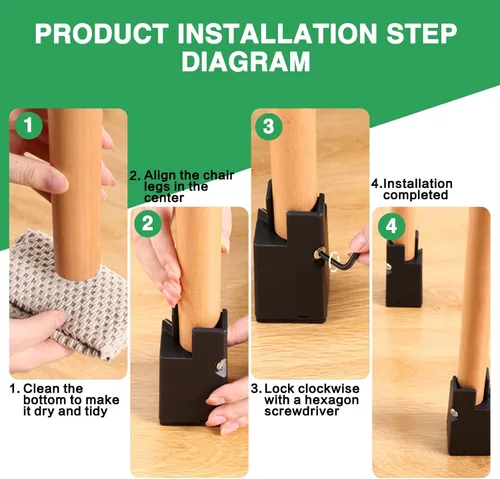 PRODUCT INSTALLATION STEP DIAGRAM

1

1. Clean the bottom to make it dry and tidy

2. Align the chair legs in the center

2

3

3. Lock clockwise with a hexagon screwdriver

4.Installation completed

4