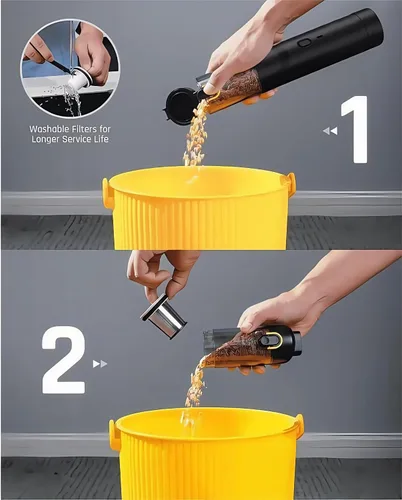 Washable Filters for
Longer Service Life

1

2