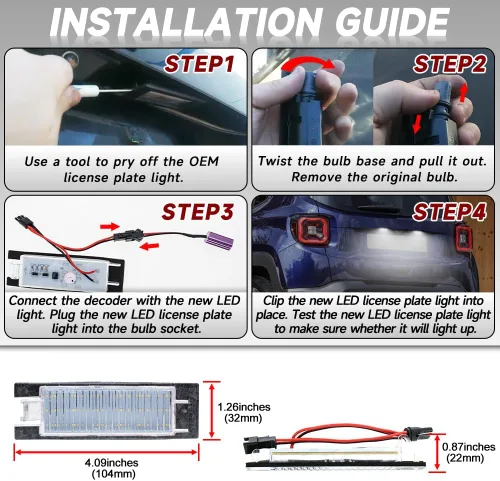 INSTALLATION GUIDE

STEP1

Use a tool to pry off the OEM license plate light.

STEP2

Twist the bulb base and pull it out. Remove the original bulb.

STEP3

Connect the decoder with the new LED light. Plug the new LED license plate light into the bulb socket.

STEP4

Clip the new LED license plate light into place. Test the new LED license plate light to make sure whether it will light up.

1.26inches
(32mm)

4.09inches
(104mm)

0.87inches
(22mm)