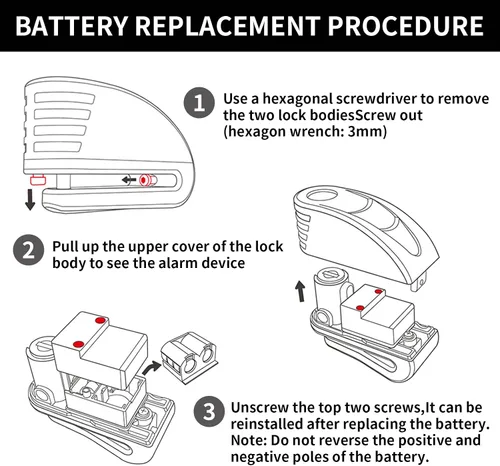 BATTERY REPLACEMENT PROCEDURE

1 Use a hexagonal screwdriver to remove the two lock bodiesScrew out (hexagon wrench: 3mm)

2 Pull up the upper cover of the lock body to see the alarm device

3 Unscrew the top two screws,It can be reinstalled after replacing the battery. Note: Do not reverse the positive and negative poles of the battery.