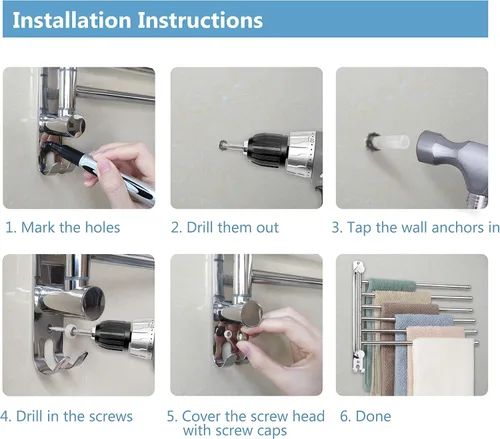 Installation Instructions

1. Mark the holes

2. Drill them out

3. Tap the wall anchors in

4. Drill in the screws

5. Cover the screw head with screw caps

6. Done