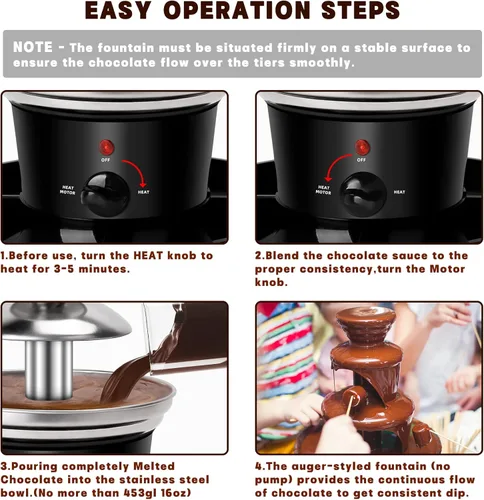 EASY OPERATION STEPS

NOTE - The fountain must be situated firmly on a stable surface to ensure the chocolate flow over the tiers smoothly.

OFF

HEAT MOTOR

HEAT

1.Before use, turn the HEAT knob to heat for 3-5 minutes.

OFF

HEAT MOTOR

HEAT

2.Blend the chocolate sauce to the proper consistency,turn the Motor knob.

3.Pouring completely Melted Chocolate into the stainless steel bowl.(No more than 453gl 16oz)

4.The auger-styled fountain (no pump) provides the continuous flow of chocolate to get consistent dip.