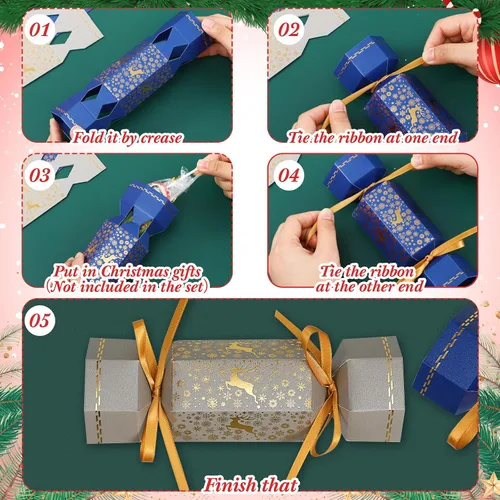 01
Fold it by crease

02
Tie the ribbon at one end

03
Put in Christmas gifts (Not included in the set)

04
Tie the ribbon at the other end

05
Finish that