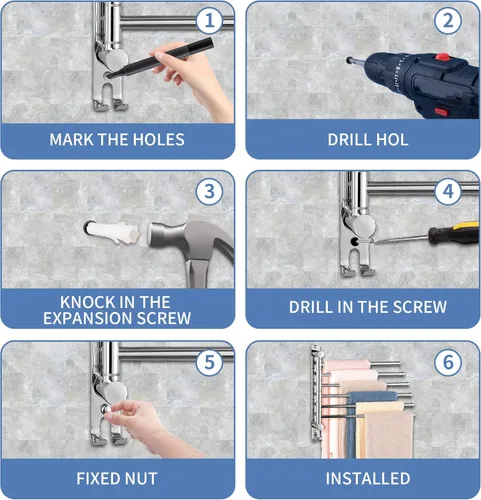 1
MARK THE HOLES

2
DRILL HOL

3
KNOCK IN THE EXPANSION SCREW

4
DRILL IN THE SCREW

5
FIXED NUT

6
INSTALLED