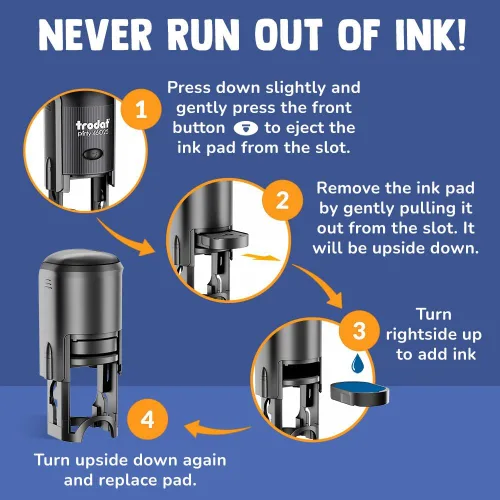 NEVER RUN OUT OF INK!

1

trodat
printy 46025

Press down slightly and gently press the front button to eject the ink pad from the slot.

2

Remove the ink pad by gently pulling it out from the slot. It will be upside down.

3

Turn rightside up to add ink

4

Turn upside down again and replace pad.