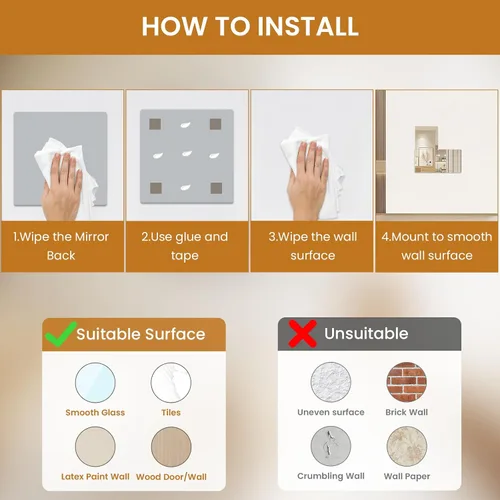 HOW TO INSTALL

1.Wipe the Mirror Back

2.Use glue and tape

3.Wipe the wall surface

4.Mount to smooth wall surface

Suitable Surface

Smooth Glass

Tiles

Latex Paint Wall

Wood Door/Wall

Unsuitable

Uneven surface

Brick Wall

Crumbling Wall

Wall Paper