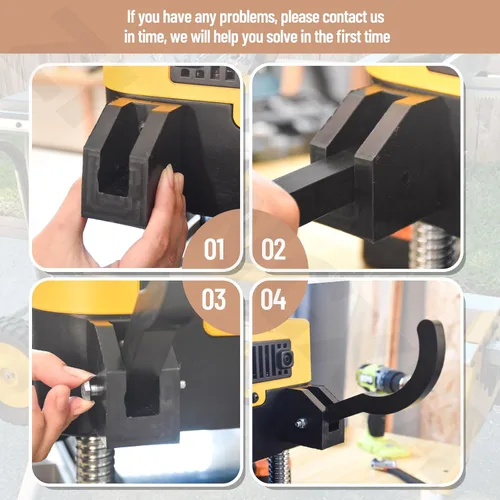 If you have any problems, please contact us in time, we will help you solve in the first time

01

02

03

04