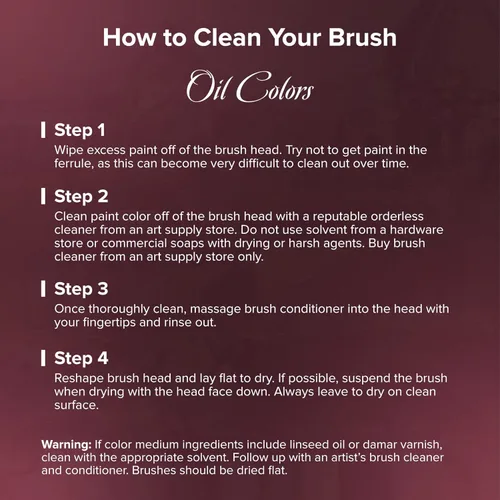 How to Clean Your Brush

Oil Colors

Step 1
Wipe excess paint off of the brush head. Try not to get paint in the ferrule, as this can become very difficult to clean out over time.

Step 2
Clean paint color off of the brush head with a reputable orderless cleaner from an art supply store. Do not use solvent from a hardware store or commercial soaps with drying or harsh agents. Buy brush cleaner from an art supply store only.

Step 3
Once thoroughly clean, massage brush conditioner into the head with your fingertips and rinse out.

Step 4
Reshape brush head and lay flat to dry. If possible, suspend the brush when drying with the head face down. Always leave to dry on clean surface.

Warning: If color medium ingredients include linseed oil or damar varnish, clean with the appropriate solvent. Follow up with an artist's brush cleaner and conditioner. Brushes should be dried flat.