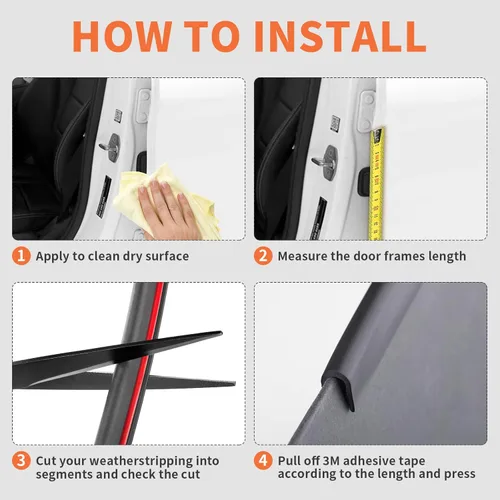 HOW TO INSTALL

1 Apply to clean dry surface

2 Measure the door frames length

3 Cut your weatherstripping into segments and check the cut

4 Pull off 3M adhesive tape according to the length and press