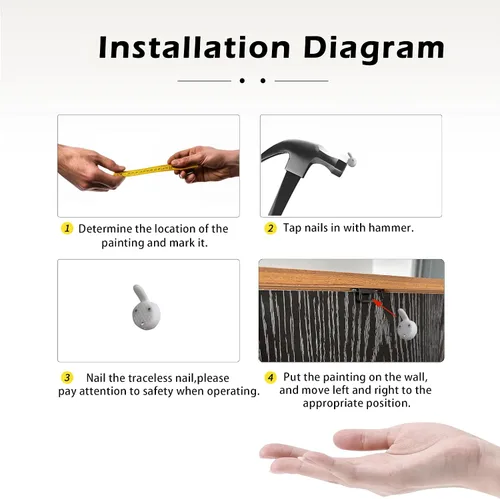 Installation Diagram

1 Determine the location of the painting and mark it.

2 Tap nails in with hammer.

3 Nail the traceless nail,please pay attention to safety when operating.

4 Put the painting on the wall, and move left and right to the appropriate position.