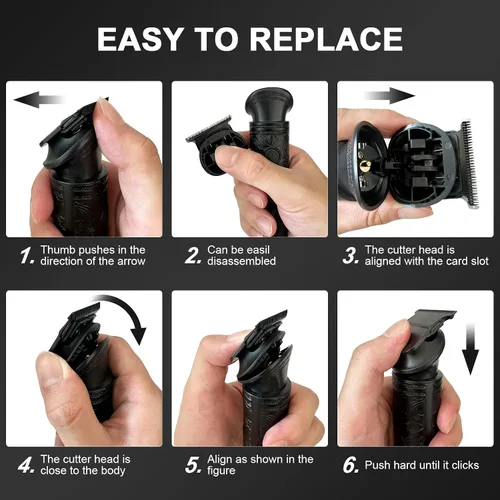 EASY TO REPLACE

1. Thumb pushes in the direction of the arrow

2. Can be easil disassembled

3. The cutter head is aligned with the card slot

4. The cutter head is close to the body

5. Align as shown in the figure

6. Push hard until it clicks