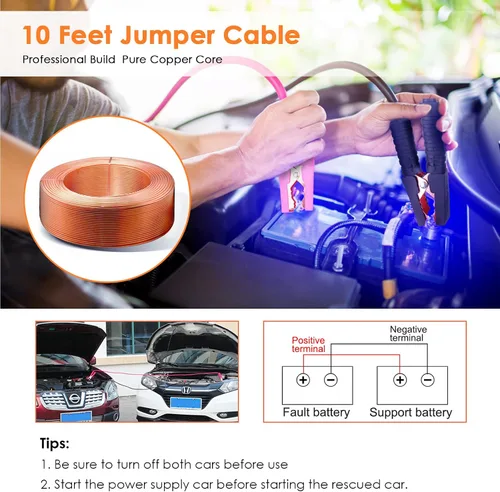 10 Feet Jumper Cable

Professional Build Pure Copper Core

Positive terminal

Negative terminal

+ −

+ −

Fault battery

Support battery

Tips:

1. Be sure to turn off both cars before use

2. Start the power supply car before starting the rescued car.