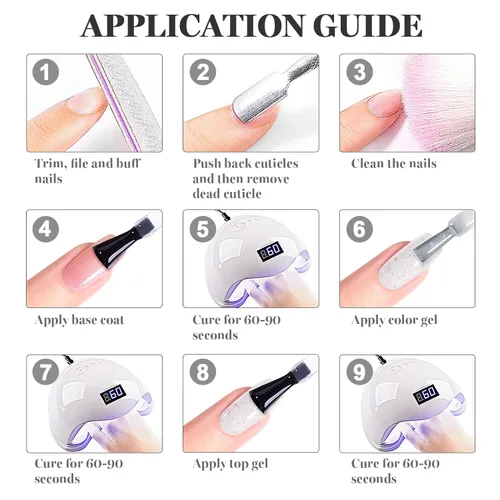 APPLICATION GUIDE

1

Trim, file and buff nails

2

Push back cuticles and then remove dead cuticle

3

Clean the nails

4

Apply base coat

5

60

Cure for 60-90 seconds

6

Apply color gel

7

60

Cure for 60-90 seconds

8

Apply top gel

9

60

Cure for 60-90 seconds