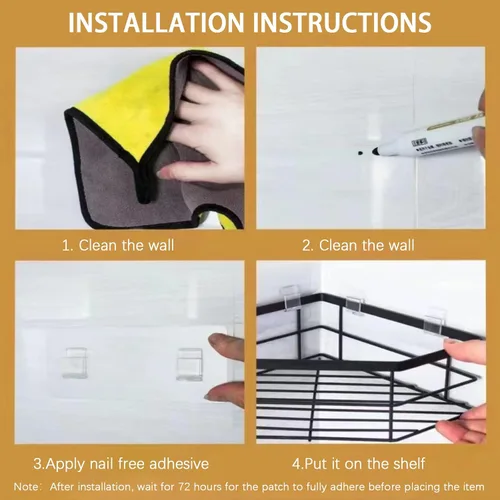 INSTALLATION INSTRUCTIONS

1. Clean the wall

2. Clean the wall

3.Apply nail free adhesive

4.Put it on the shelf

Note: After installation, wait for 72 hours for the patch to fully adhere before placing the item