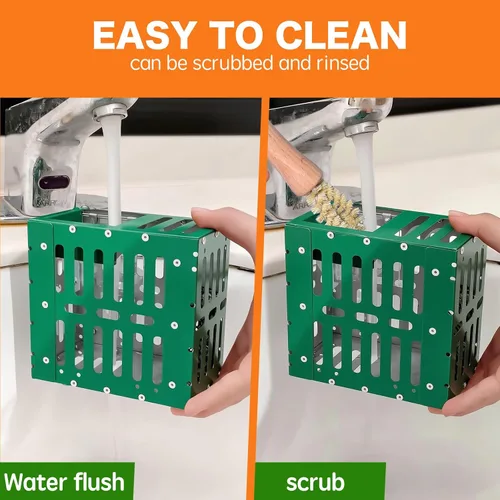 EASY TO CLEAN
can be scrubbed and rinsed

Water flush

scrub