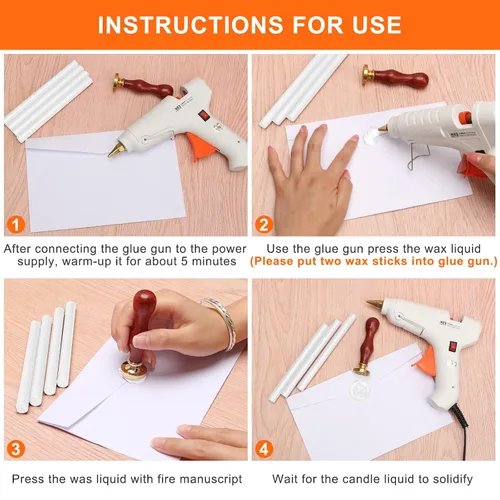 INSTRUCTIONS FOR USE

1

After connecting the glue gun to the power supply, warm-up it for about 5 minutes

2

Use the glue gun press the wax liquid
(Please put two wax sticks into glue gun.)

3

Press the was liquid with fire manuscript

4

Wait for the candle liquid to solidify