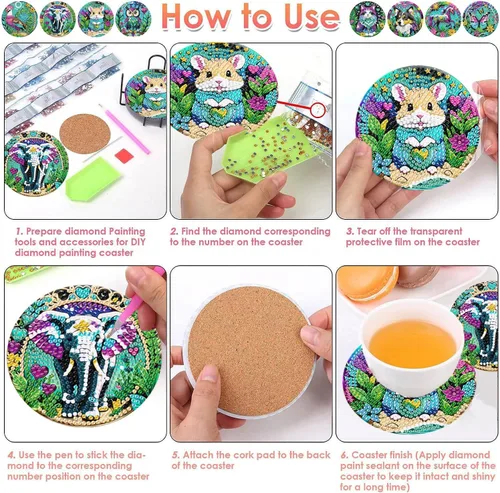 How to Use

1. Prepare diamond Painting tools and accessories for DIY diamond painting coaster

2. Find the diamond corresponding to the number on the coaster

3. Tear off the transparent protective film on the coaster

4. Use the pen to stick the diamond to the corresponding number position on the coaster

5. Attach the cork pad to the back of the coaster

6. Coaster finish (Apply diamond paint sealant on the surface of the coaster to keep it intact and shiny for a long time)