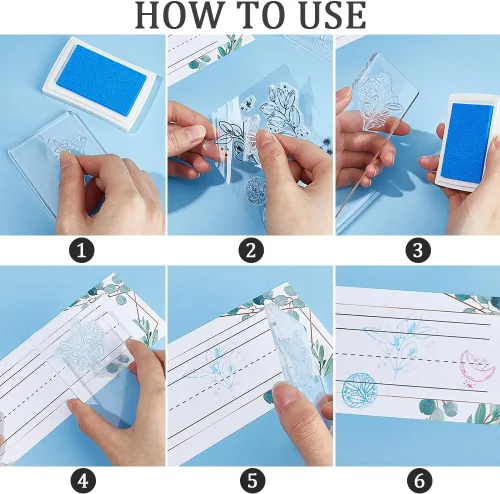 HOW TO USE

1

2

3

4

5

6