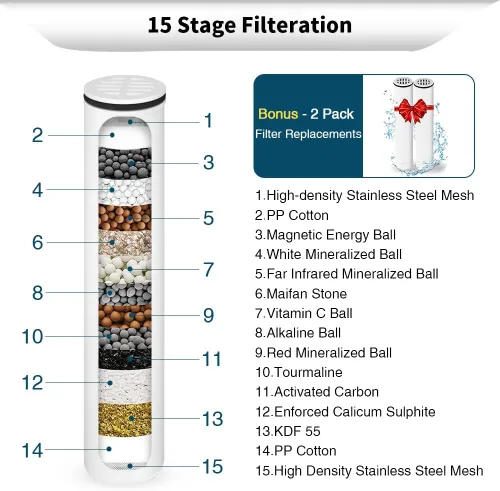 15 Stage Filteration

1
2
3
4
5
6
7
8
9
10
11
12
13
14
15

Bonus - 2 Pack
Filter Replacements

1.High-density Stainless Steel Mesh
2.PP Cotton
3.Magnetic Energy Ball
4.White Mineralized Ball
5.Far Infrared Mineralized Ball
6.Maifan Stone
7.Vitamin C Ball
8.Alkaline Ball
9.Red Mineralized Ball
10.Tourmaline
11.Activated Carbon
12.Enforced Calicum Sulphite
13.KDF 55
14.PP Cotton
15.High Density Stainless Steel Mesh