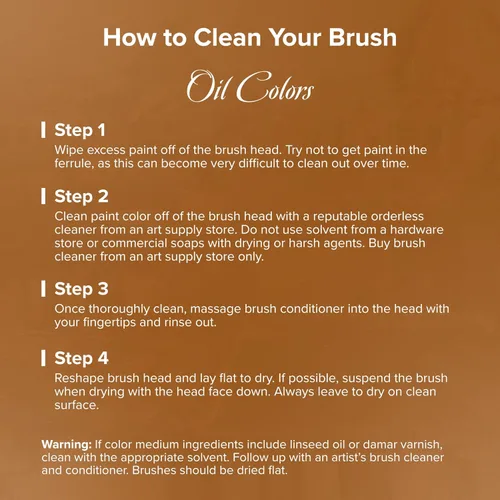 How to Clean Your Brush

Oil Colors

Step 1
Wipe excess paint off of the brush head. Try not to get paint in the ferrule, as this can become very difficult to clean out over time.

Step 2
Clean paint color off of the brush head with a reputable orderless cleaner from an art supply store. Do not use solvent from a hardware store or commercial soaps with drying or harsh agents. Buy brush cleaner from an art supply store only.

Step 3
Once thoroughly clean, massage brush conditioner into the head with your fingertips and rinse out.

Step 4
Reshape brush head and lay flat to dry. If possible, suspend the brush when drying with the head face down. Always leave to dry on clean surface.

Warning: If color medium ingredients include linseed oil or damar varnish, clean with the appropriate solvent. Follow up with an artist's brush cleaner and conditioner. Brushes should be dried flat.