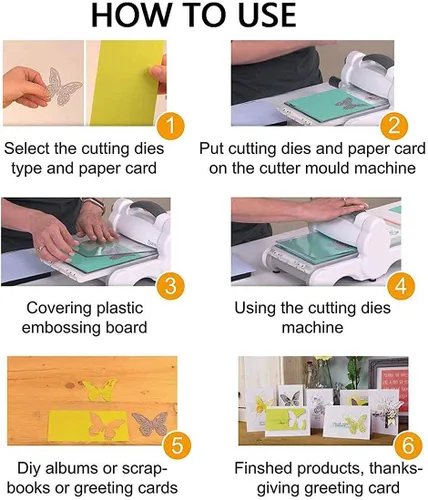 HOW TO USE

1
Select the cutting dies type and paper card

2
Put cutting dies and paper card on the cutter mould machine

3
Covering plastic embossing board

4
Using the cutting dies machine

5
Diy albums or scrapbooks or greeting cards

6
Finshed products, thanksgiving greeting card