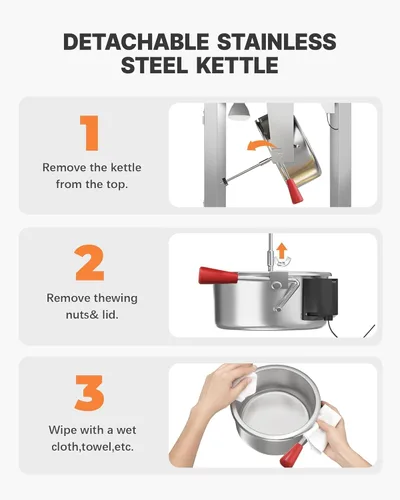 DETACHABLE STAINLESS STEEL KETTLE

1

Remove the kettle from the top.

2

Remove thewing nuts& lid.

3

Wipe with a wet cloth,towel,etc.