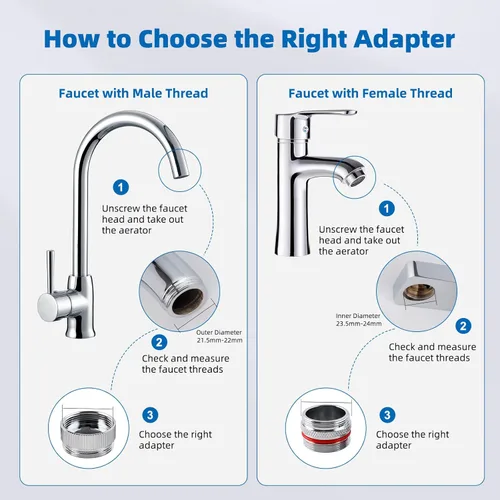 How to Choose the Right Adapter

Faucet with Male Thread

1

Unscrew the faucet head and take out the aerator

Outer Diameter 21.5mm-22mm

2

Check and measure the faucet threads

3

Choose the right adapter

Faucet with Female Thread

1

Unscrew the faucet head and take out the aerator

Inner Diameter 23.5mm-24mm

2

Check and measure the faucet threads

3

Choose the right adapter