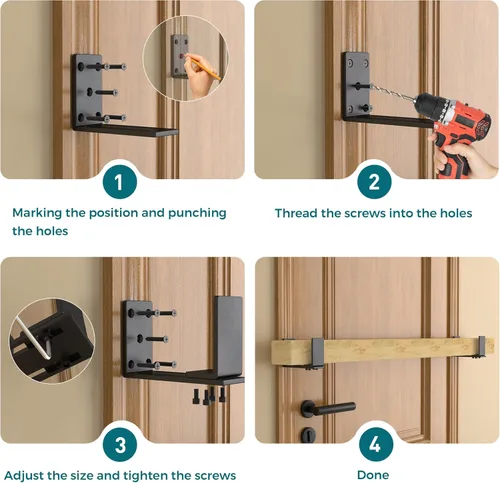 1

Marking the position and punching the holes

2

Thread the screws into the holes

3

Adjust the size and tighten the screws

4

Done