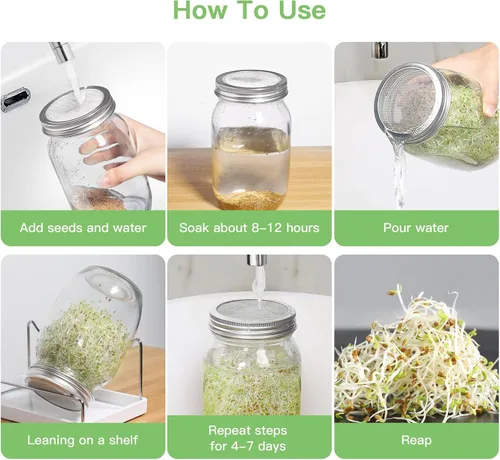 How To Use

Add seeds and water

Soak about 8-12 hours

Pour water

Leaning on a shelf

Repeat steps for 4-7 days

Reap