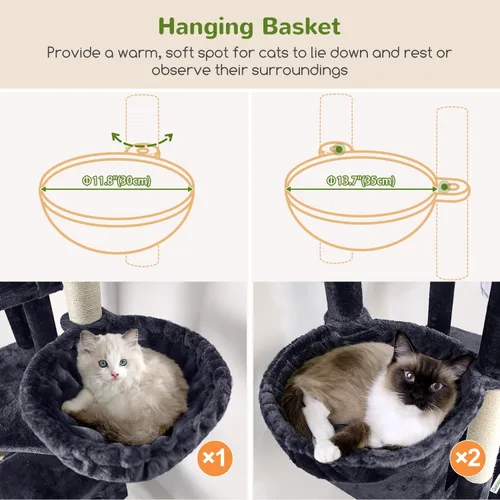 Hanging Basket

Provide a warm, soft spot for cats to lie down and rest or observe their surroundings

Φ11.8"(30cm)

Φ13.7"(35cm)

×1

×2