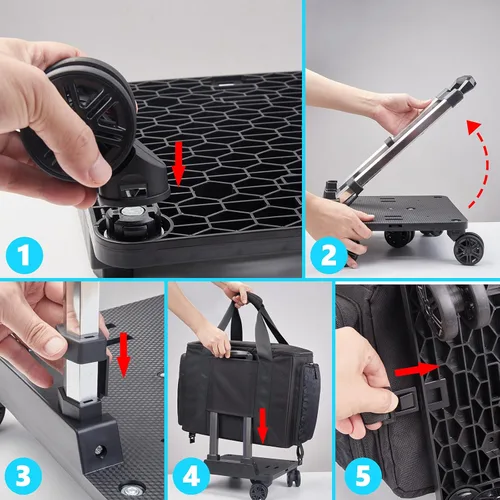 1
2
3
4
5