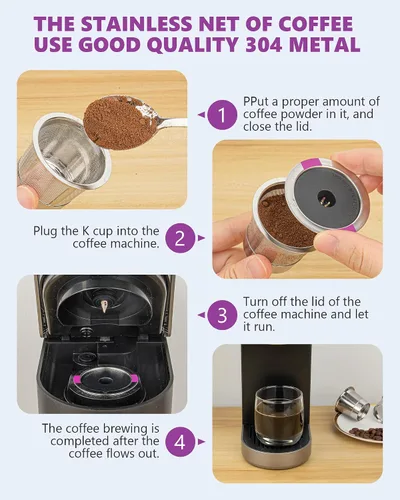 THE STAINLESS NET OF COFFEE USE GOOD QUALITY 304 METAL

1 PPut a proper amount of coffee powder in it, and close the lid.

Plug the K cup into the coffee machine. 2

3 Turn off the lid of the coffee machine and let it run.

The coffee brewing is completed after the coffee flows out. 4