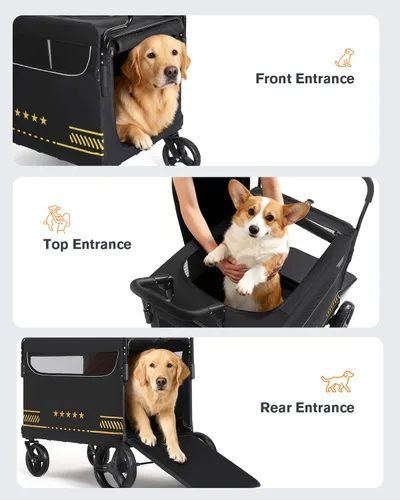 Front Entrance

Top Entrance

Rear Entrance