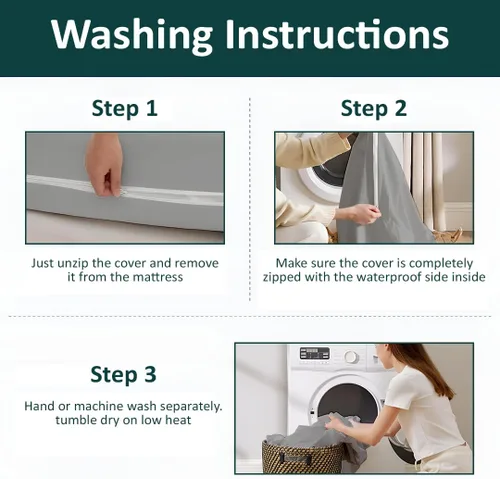 Washing Instructions

Step 1

Just unzip the cover and remove it from the mattress

Step 2

Make sure the cover is completely zipped with the waterproof side inside

Step 3

Hand or machine wash separately. tumble dry on low heat