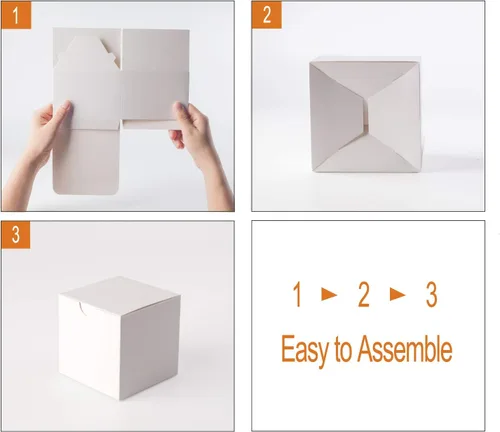 1

2

3

1 ► 2 ► 3

Easy to Assemble