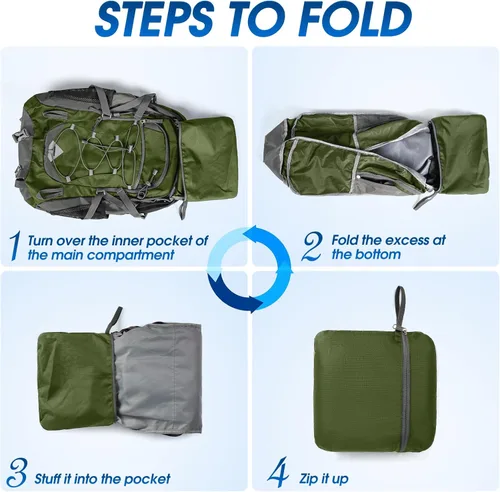 STEPS TO FOLD

1 Turn over the inner pocket of the main compartment

2 Fold the excess at the bottom

3 Stuff it into the pocket

4 Zip it up