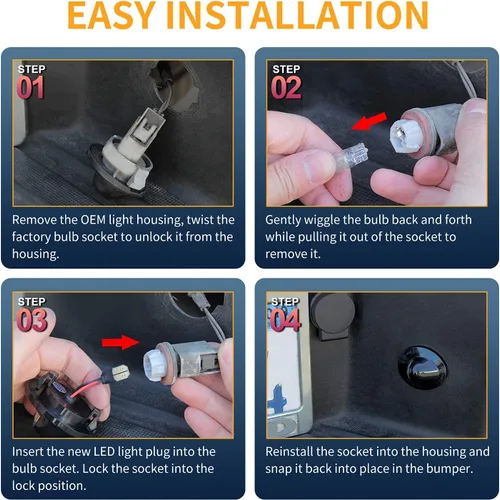 EASY INSTALLATION

STEP 01

Remove the OEM light housing, twist the factory bulb socket to unlock it from the housing.

STEP 02

Gently wiggle the bulb back and forth while pulling it out of the socket to remove it.

STEP 03

Insert the new LED light plug into the bulb socket. Lock the socket into the lock position.

STEP 04

Reinstall the socket into the housing and snap it back into place in the bumper.