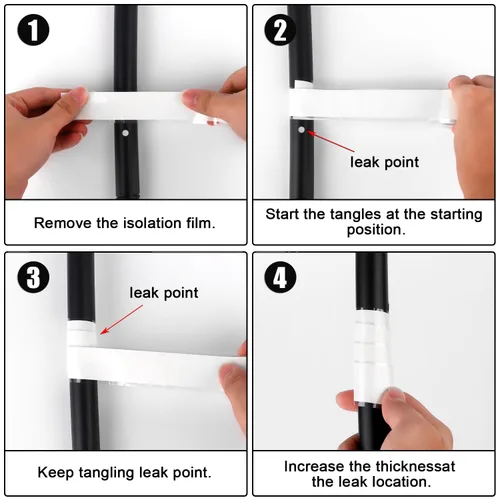 1

Remove the isolation film.

2

leak point

Start the tangles at the starting position.

3

leak point

Keep tangling leak point.

4

Increase the thicknessat the leak location.