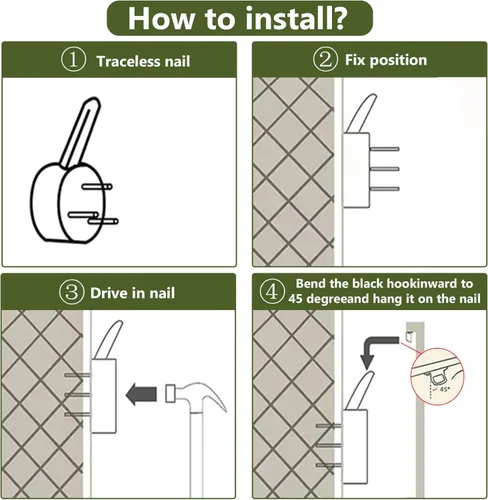 How to install?

① Traceless nail

② Fix position

③ Drive in nail

④ Bend the black hookinward to 45 degreeand hang it on the nail

45°